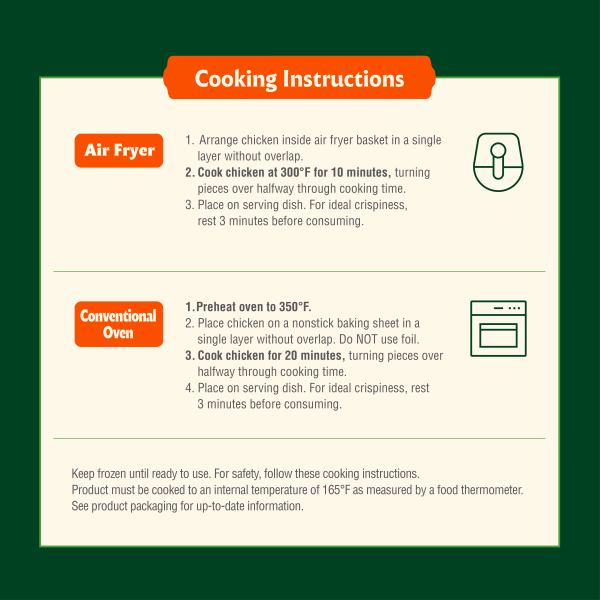 Cooking Instructions

Air Fryer

1. Arrange chicken inside air fryer basket in a single layer without overlap.
2. Cook chicken at 300°F for 10 minutes, turning pieces over halfway through cooking time.
3. Place on serving dish. For ideal crispiness, rest 3 minutes before consuming.

Conventional Oven

1. Preheat oven to 350°F.
2. Place chicken on a nonstick baking sheet in a single layer without overlap. Do NOT use foil.
3. Cook chicken for 20 minutes, turning pieces over halfway through cooking time.
4. Place on serving dish. For ideal crispiness, rest 3 minutes before consuming.

Keep frozen until ready to use. For safety, follow these cooking instructions.
Product must be cooked to an internal temperature of 165°F as measured by a food thermometer.
See product packaging for up-to-date information.